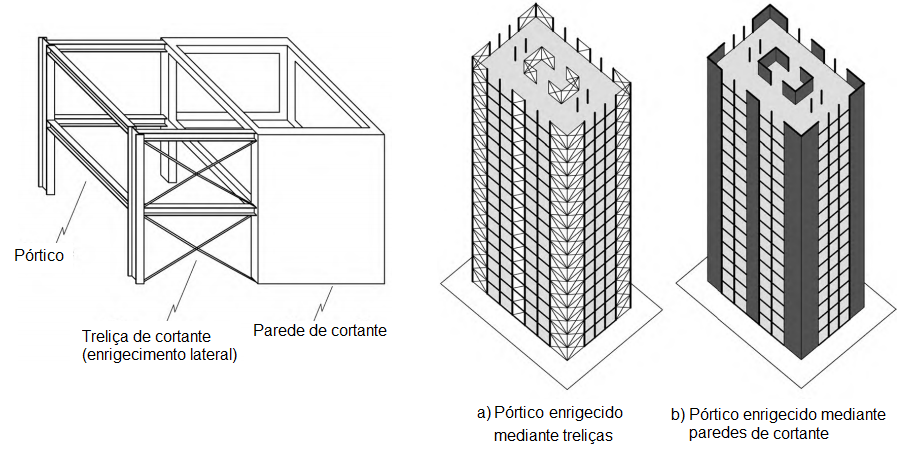 Pórtico

Treliça de cortante
(enrigecimento lateral)

Parede de cortante

a) Pórtico enrigecido mediante treliças

b) Pórtico enrigecido mediante paredes de cortante